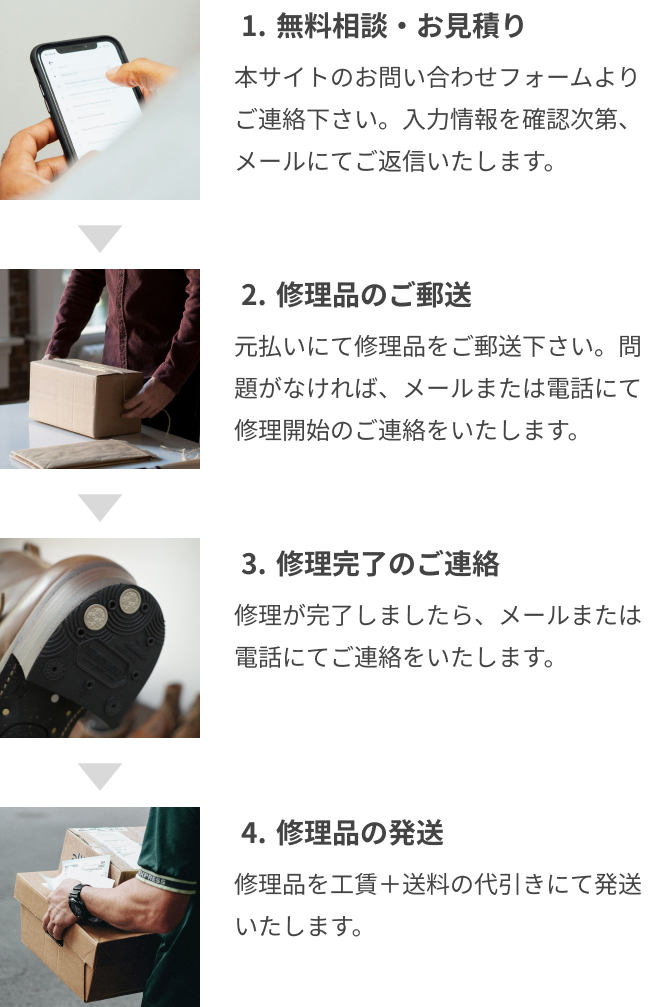 1. 無料相談・お見積り

本サイトのお問い合わせフォームよりご連絡下さい。入力情報を確認次第、メールにてご返信いたします。

2. 修理品のご郵送

元払いにて修理品をご郵送下さい。問題がなければ、メールまたは電話にて修理開始のご連絡をいたします。

3. 修理完了のご連絡

修理が完了しましたら、メールまたは電話にてご連絡をいたします。

4. 修理品の発送

修理品を工賃＋送料の代引きにて発送いたします。